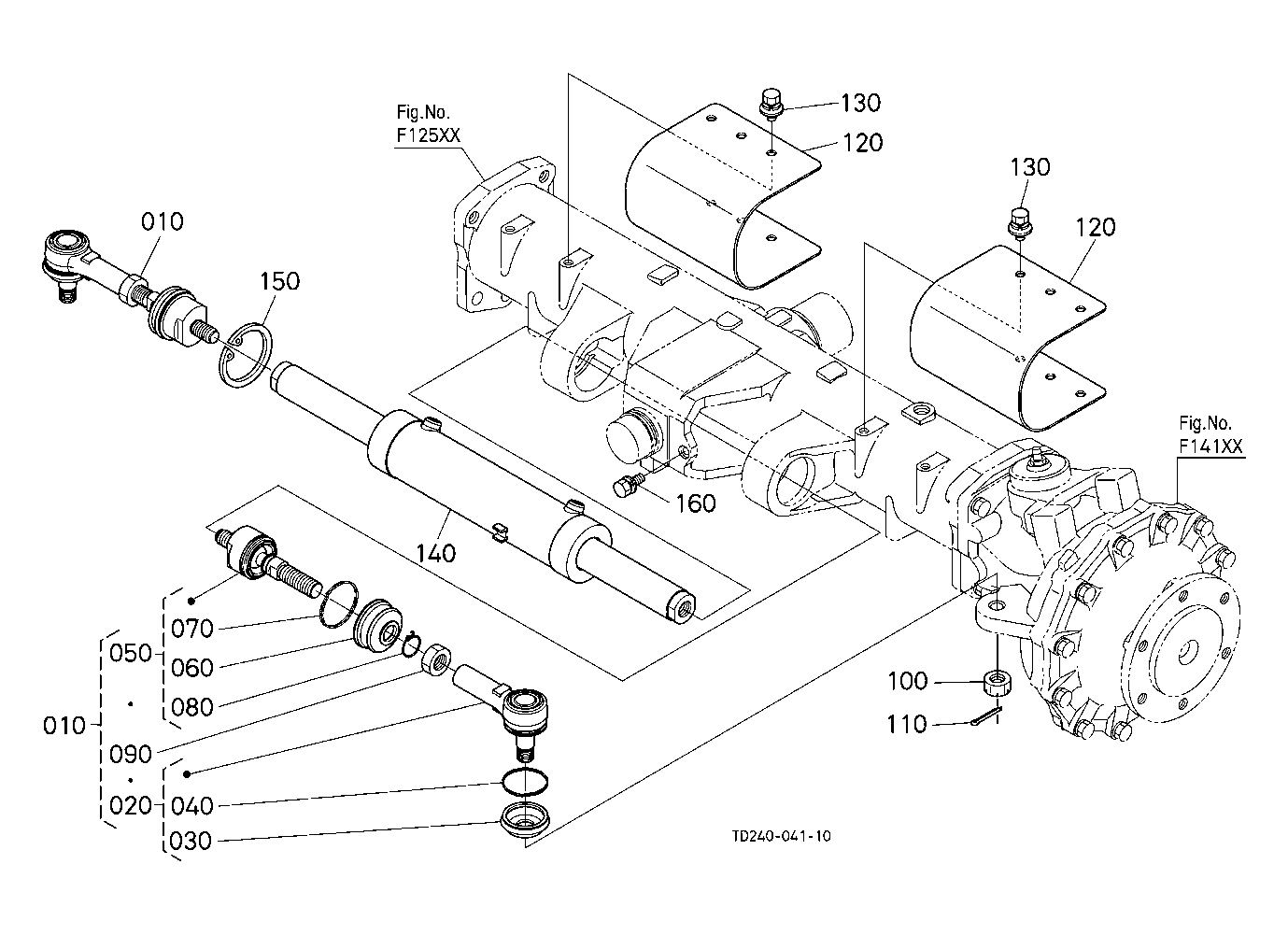 Fig.No.
F125XX

130
120

130
120

010

150

Fig.No.
F141XX

160

140

070
050
060
080
010
090
020
040
030

100

110

TD240-041-10